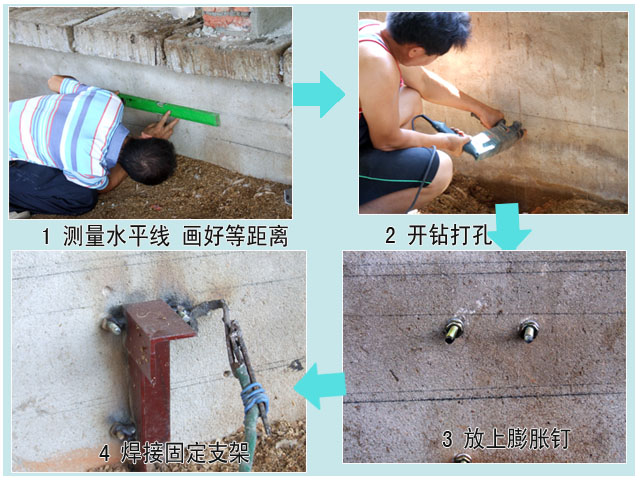 1 测量水平线 画好等距离

2 开钻打孔

3 放上膨胀钉

4 焊接固定支架